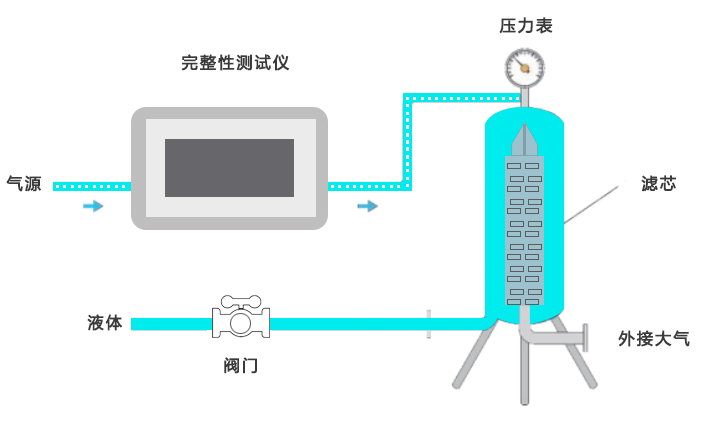 压力表

完整性测试仪

气源

滤芯

液体

阀门

外接大气